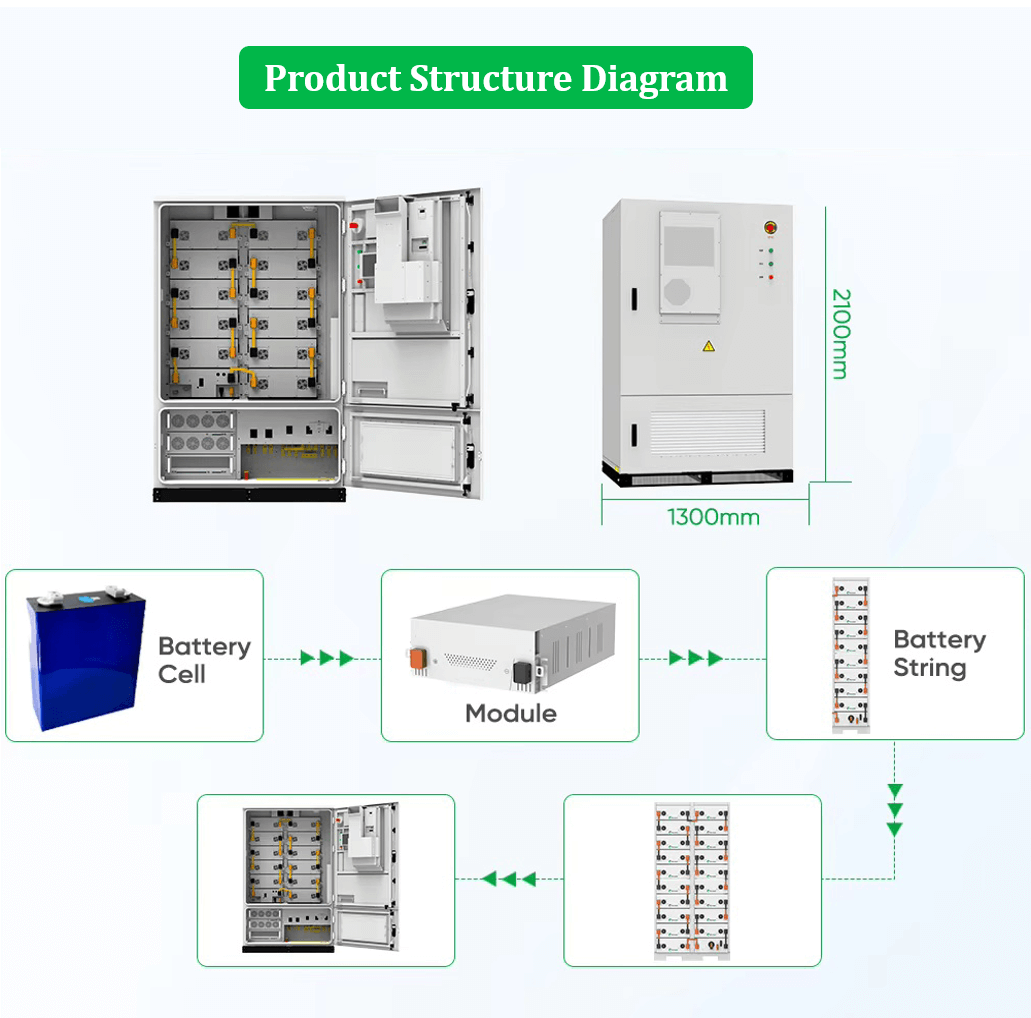 Product Structure Diagram

2100mm

1300mm

Battery Cell

Module

Battery String